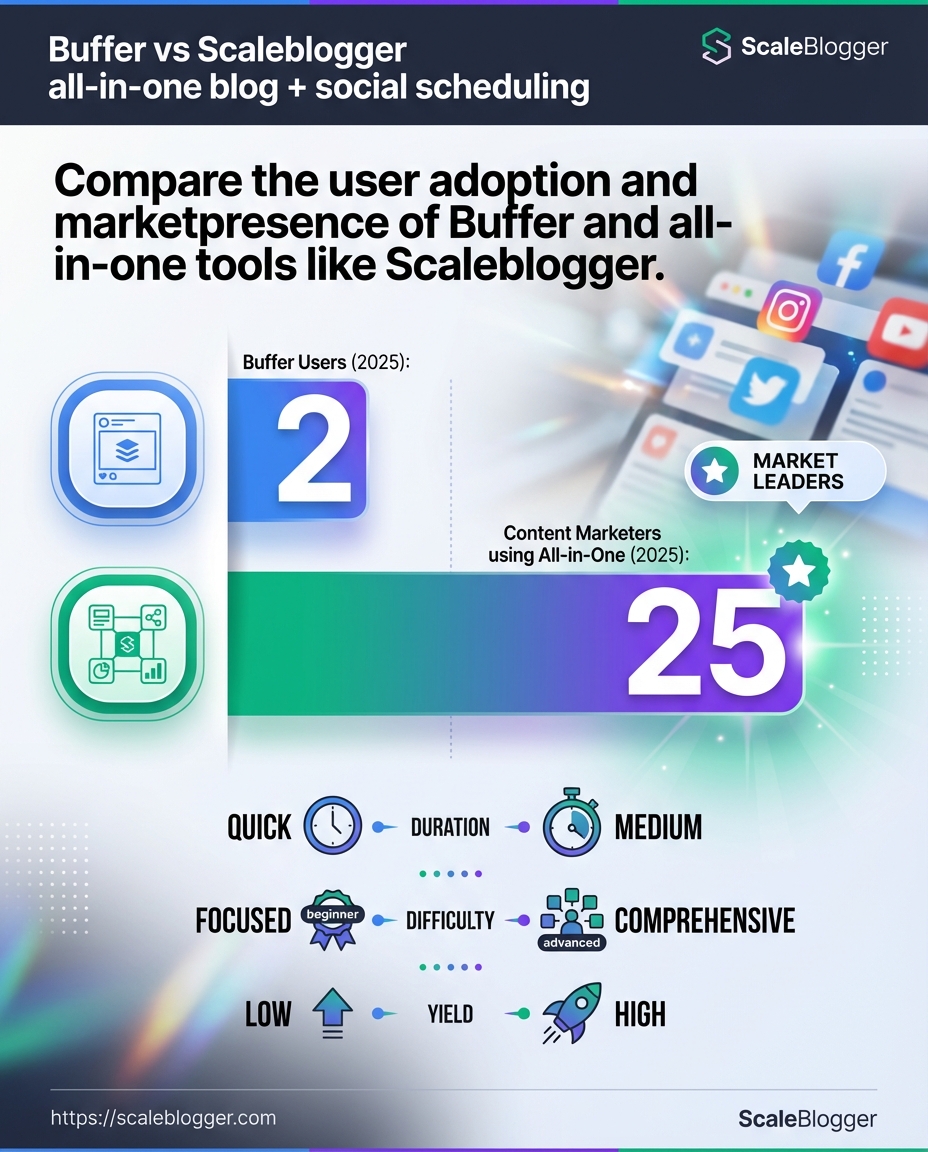 Buffer vs Scaleblogger
all-in-one blog + social scheduling

ScaleBlogger

Compare the user adoption and marketpresence of Buffer and all-in-one tools like Scaleblogger.

Buffer Users (2025):

2

MARKET LEADERS

Content Marketers using All-in-One (2025):

25

QUICK DURATION MEDIUM

FOCUSED beginner DIFFICULTY advanced COMPREHENSIVE

LOW YIELD HIGH

https://scaleblogger.com

ScaleBlogger