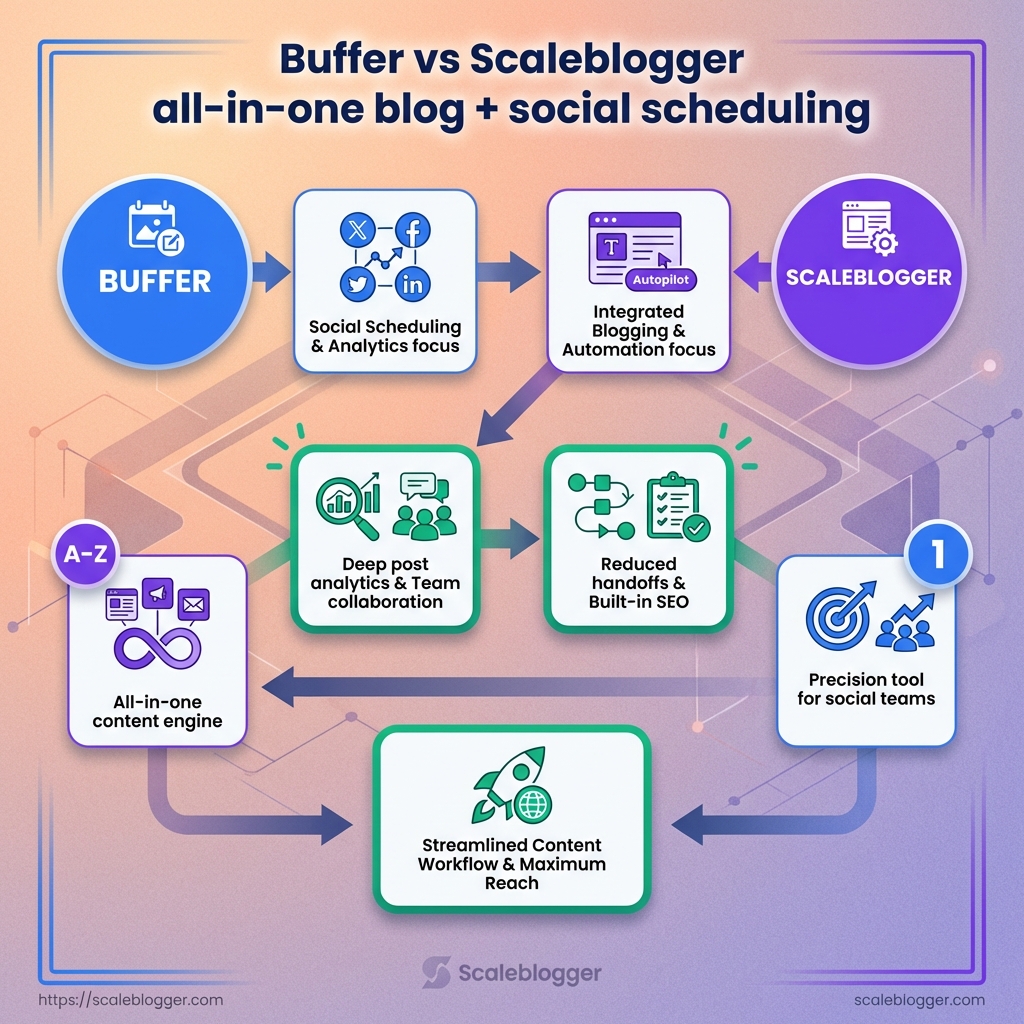 Buffer vs Scaleblogger all-in-one blog + social scheduling

BUFFER

Social Scheduling & Analytics focus

T
Autopilot

Integrated Blogging & Automation focus

SCALEBLOGGER

Deep post analytics & Team collaboration

Reduced handoffs & Built-in SEO

A-Z

All-in-one content engine

1

Precision tool for social teams

Streamlined Content Workflow & Maximum Reach

Scaleblogger

https://scaleblogger.com

scaleblogger.com