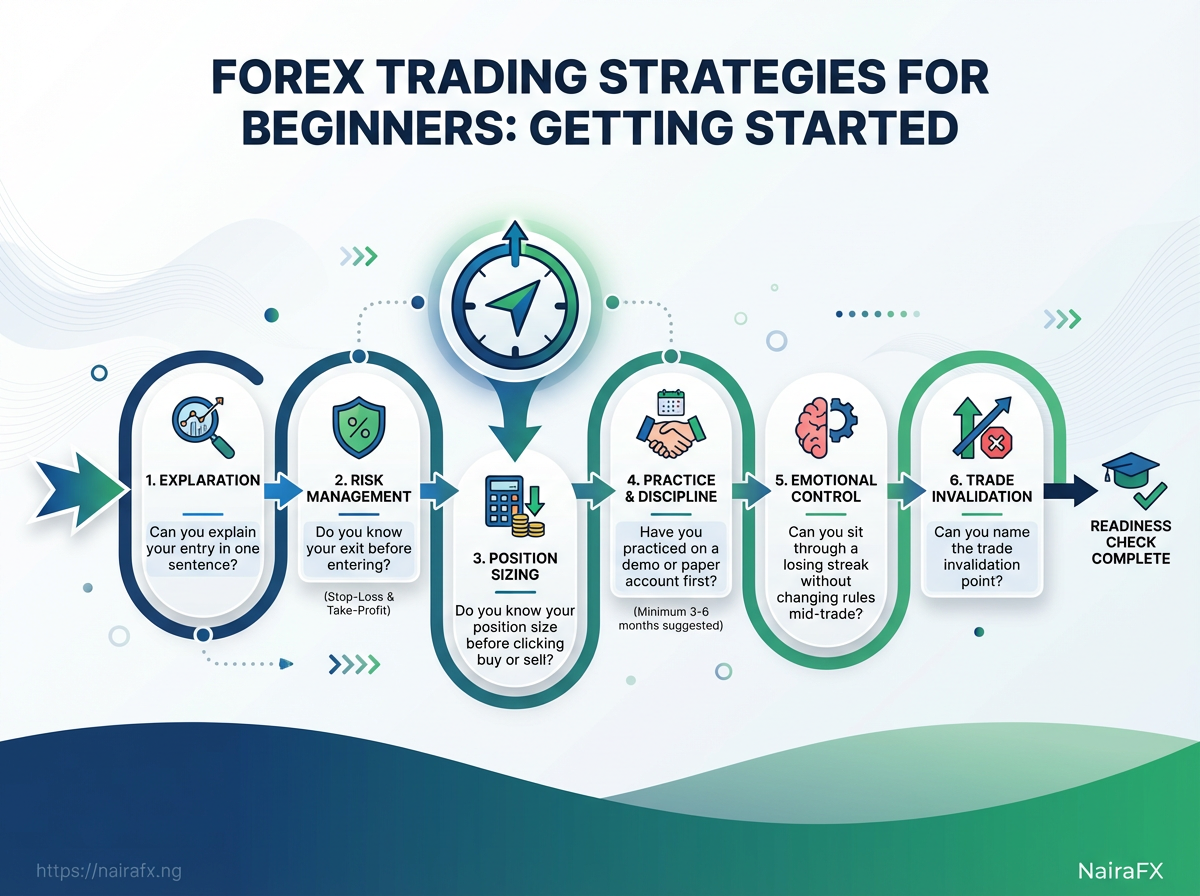 FOREX TRADING STRATEGIES FOR BEGINNERS: GETTING STARTED

1. EXPLARATION

Can you explain your entry in one sentence?

2. RISK MANAGEMENT

Do you know your exit before entering?

(Stop-Loss & Take-Profit)

3. POSITION SIZING

Do you know your position size before clicking buy or sell?

4. PRACTICE & DISCIPLINE

Have you practiced on a demo or paper account first?

(Minimum 3-6 months suggested)

5. EMOTIONAL CONTROL

Can you sit through a losing streak without changing rules mid-trade?

6. TRADE INVALIDATION

Can you name the trade invalidation point?

READINESS CHECK COMPLETE

https://nairafx.ng

NairaFX