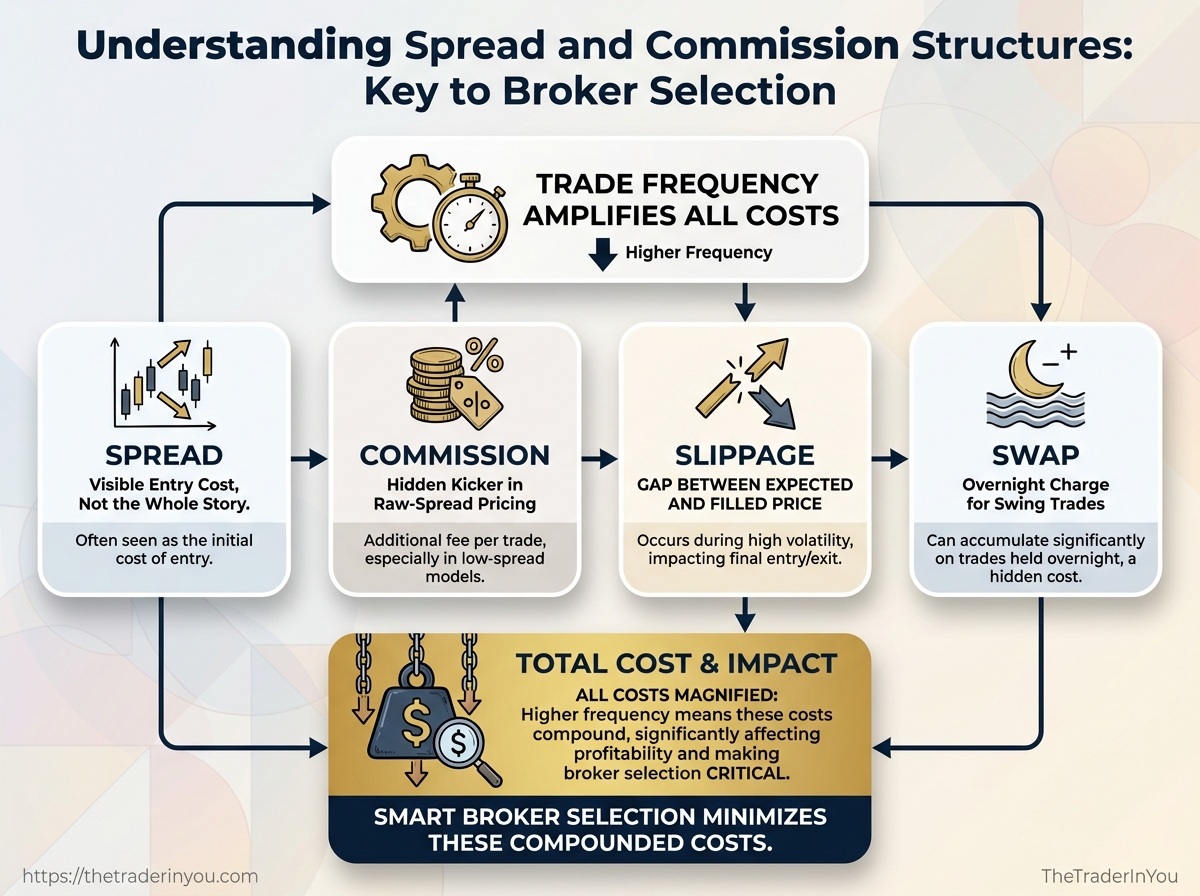 Understanding Spread and Commission Structures: Key to Broker Selection

TRADE FREQUENCY AMPLIFIES ALL COSTS

Higher Frequency

SPREAD
Visible Entry Cost, Not the Whole Story.
Often seen as the initial cost of entry.

COMMISSION
Hidden Kicker in Raw-Spread Pricing
Additional fee per trade, especially in low-spread models.

SLIPPAGE
GAP BETWEEN EXPECTED AND FILLED PRICE
Occurs during high volatility, impacting final entry/exit.

SWAP
Overnight Charge for Swing Trades
Can accumulate significantly on trades held overnight, a hidden cost.

TOTAL COST & IMPACT
ALL COSTS MAGNIFIED:
Higher frequency means these costs compound, significantly affecting profitability and making broker selection CRITICAL.

SMART BROKER SELECTION MINIMIZES THESE COMPOUNDED COSTS.

https://thetraderinyou.com

TheTraderInYou