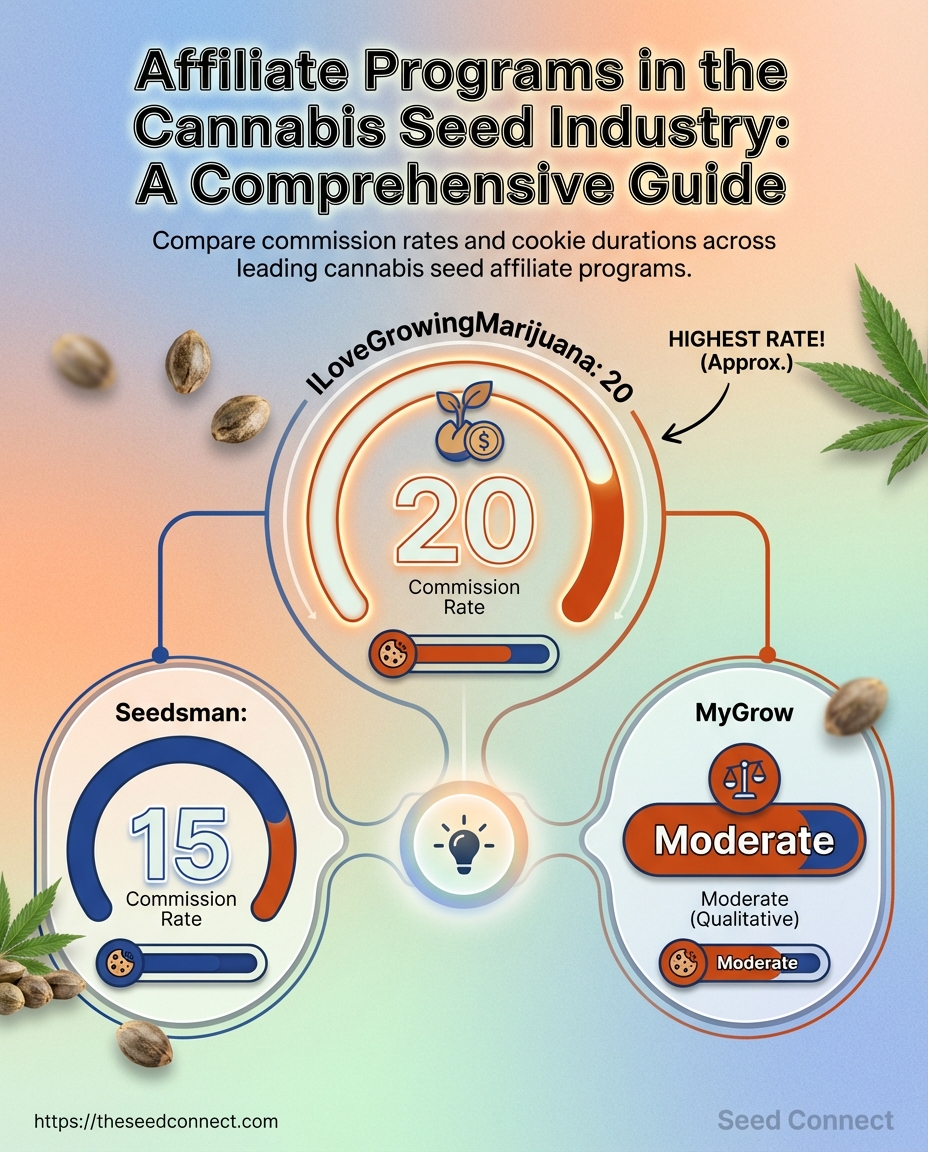 Affiliate Programs in the Cannabis Seed Industry: A Comprehensive Guide

Compare commission rates and cookie durations across leading cannabis seed affiliate programs.

ILoveGrowingMarijuana: 20

HIGHEST RATE! (Approx.)

20
Commission Rate

Seedsman:

15
Commission Rate

MyGrow

Moderate

Moderate (Qualitative)

Moderate

https://theseedconnect.com

Seed Connect