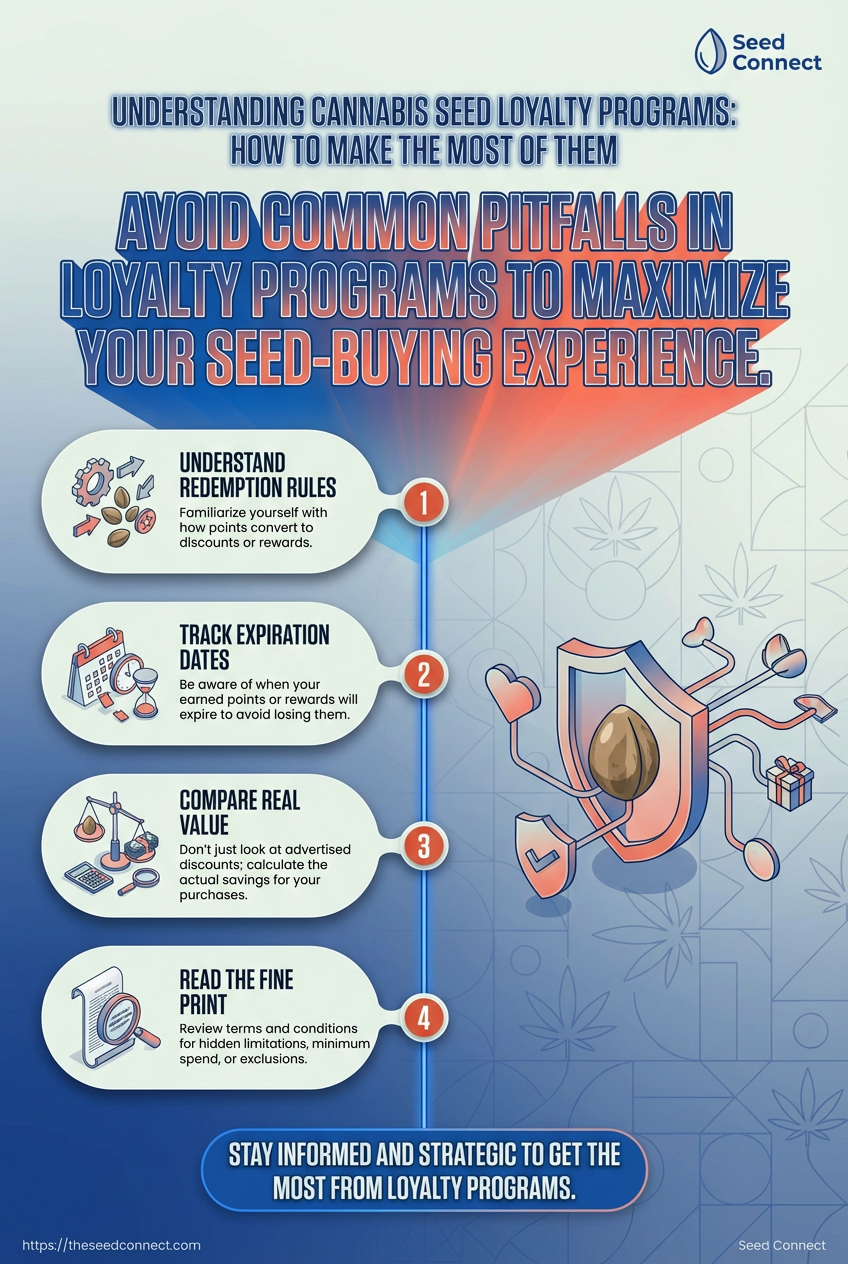 Seed Connect

UNDERSTANDING CANNABIS SEED LOYALTY PROGRAMS: HOW TO MAKE THE MOST OF THEM

AVOID COMMON PITFALLS IN LOYALTY PROGRAMS TO MAXIMIZE YOUR SEED-BUYING EXPERIENCE.

UNDERSTAND REDEMPTION RULES
Familiarize yourself with how points convert to discounts or rewards.

1

TRACK EXPIRATION DATES
Be aware of when your earned points or rewards will expire to avoid losing them.

2

COMPARE REAL VALUE
Don't just look at advertised discounts; calculate the actual savings for your purchases.

3

READ THE FINE PRINT
Review terms and conditions for hidden limitations, minimum spend, or exclusions.

4

STAY INFORMED AND STRATEGIC TO GET THE MOST FROM LOYALTY PROGRAMS.

https://theseedconnect.com

Seed Connect