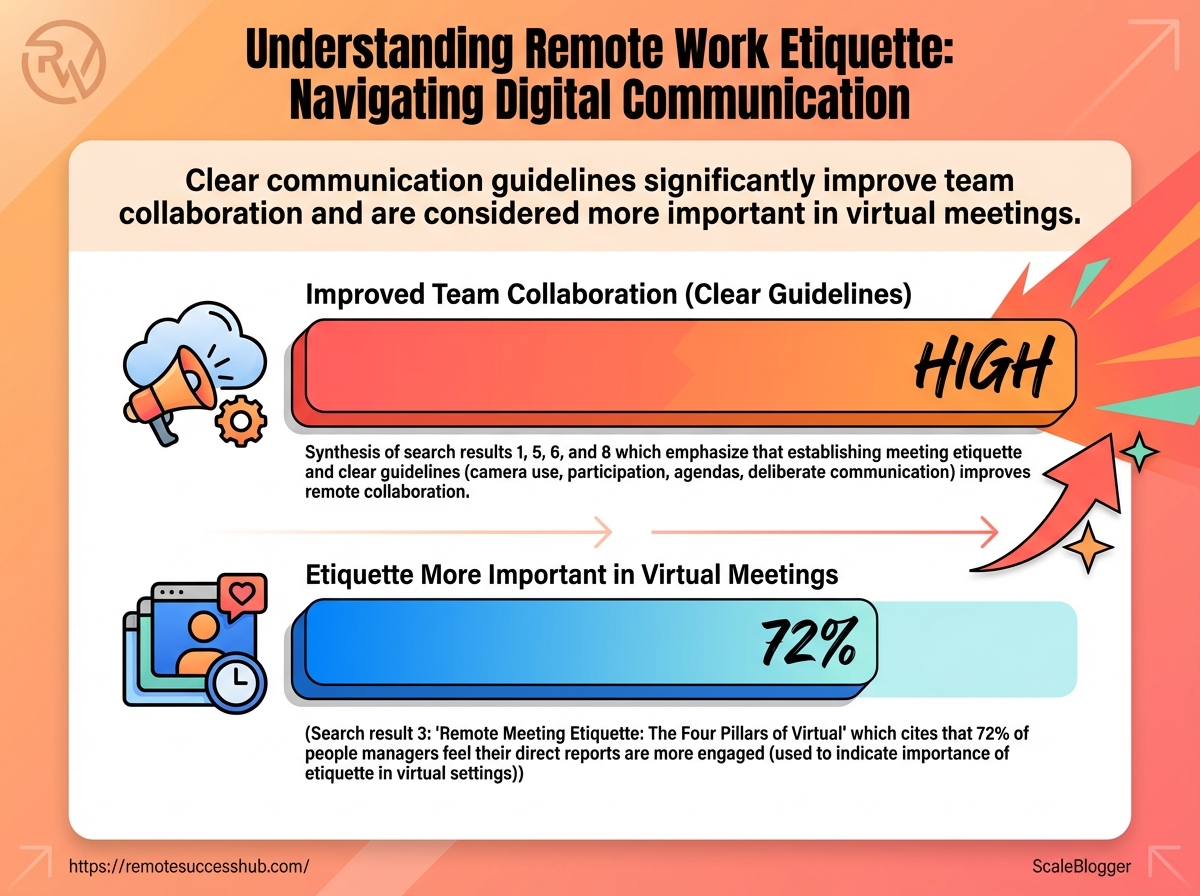 RW

Understanding Remote Work Etiquette: Navigating Digital Communication

Clear communication guidelines significantly improve team collaboration and are considered more important in virtual meetings.

Improved Team Collaboration (Clear Guidelines)

HIGH

Synthesis of search results 1, 5, 6, and 8 which emphasize that establishing meeting etiquette and clear guidelines (camera use, participation, agendas, deliberate communication) improves remote collaboration.

Etiquette More Important in Virtual Meetings

72%

(Search result 3: 'Remote Meeting Etiquette: The Four Pillars of Virtual' which cites that 72% of people managers feel their direct reports are more engaged (used to indicate importance of etiquette in virtual settings))

https://remotesuccesshub.com/

ScaleBlogger