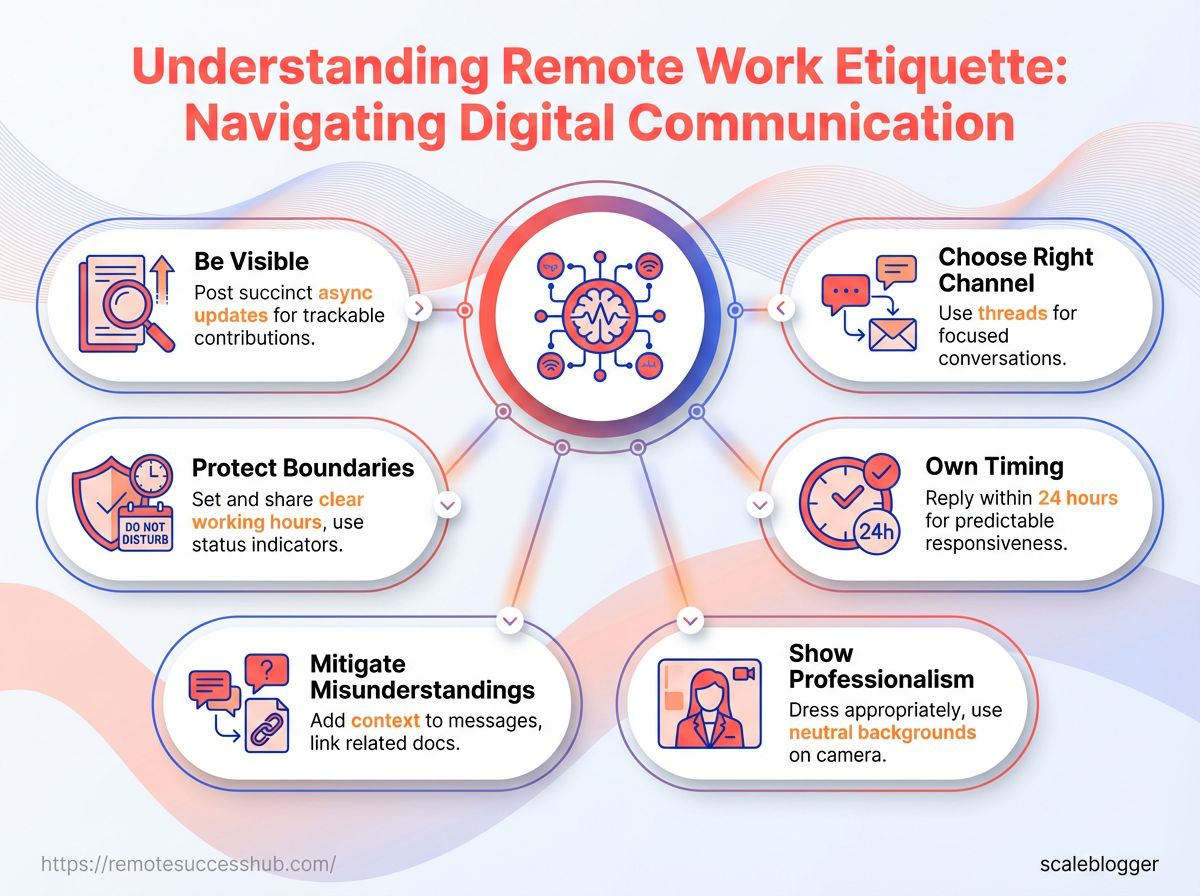 Understanding Remote Work Etiquette: Navigating Digital Communication

Be Visible
Post succinct async updates for trackable contributions.

Choose Right Channel
Use threads for focused conversations.

DO NOT DISTURB

Protect Boundaries
Set and share clear working hours, use status indicators.

24h

Own Timing
Reply within 24 hours for predictable responsiveness.

Mitigate Misunderstandings
Add context to messages, link related docs.

Show Professionalism
Dress appropriately, use neutral backgrounds on camera.

https://remotesuccesshub.com/

scaleblogger